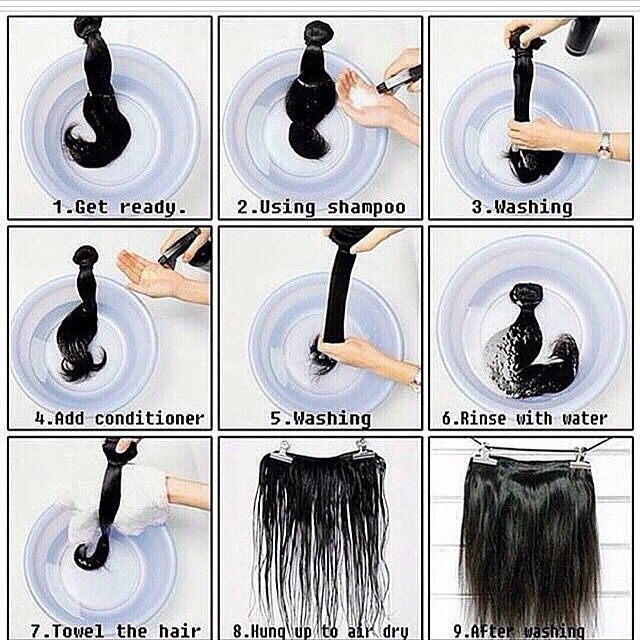 1.Get ready.

2.Using shampoo

3.Washing

4.Add conditioner

5.Washing

6.Rinse with water

7.Towel the hair

8.Hung up to air dry

9.After washing